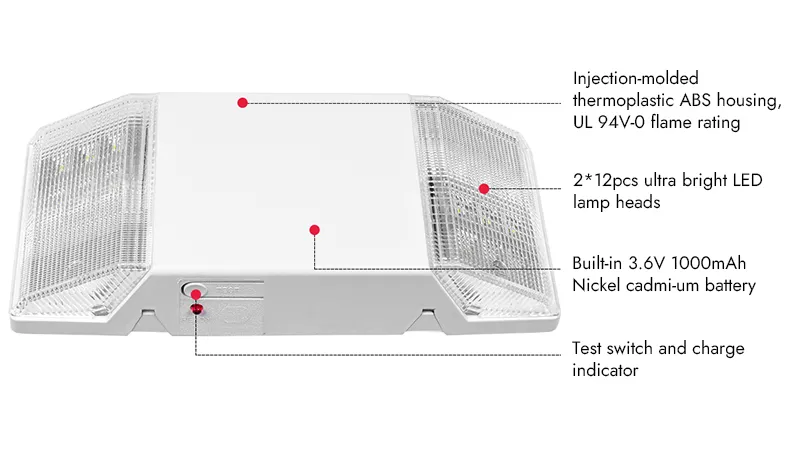 Injection-molded thermoplastic ABS housing, UL 94V-0 flame rating

2*12pcs ultra bright LED lamp heads

Built-in 3.6V 1000mAh Nickel cadmi-um battery

Test switch and charge indicator